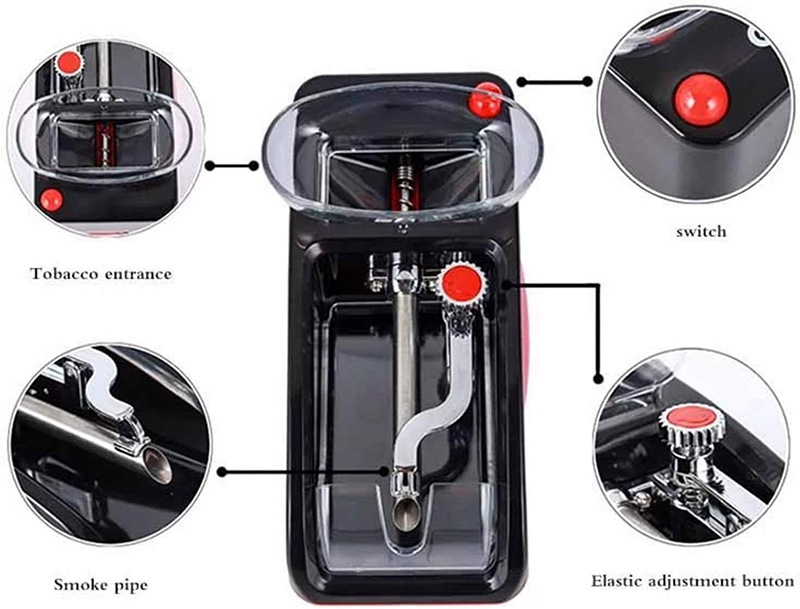 Tobacco entrance

switch

Smoke pipe

Elastic adjustment button