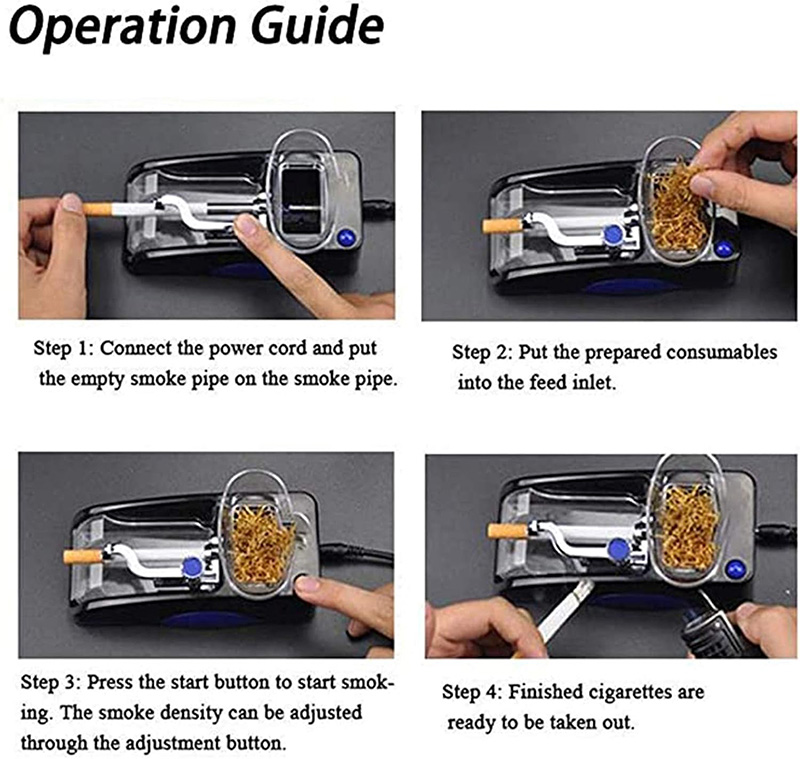 Operation Guide

Step 1: Connect the power cord and put the empty smoke pipe on the smoke pipe.

Step 2: Put the prepared consumables into the feed inlet.

Step 3: Press the start button to start smoking. The smoke density can be adjusted through the adjustment button.

Step 4: Finished cigarettes are ready to be taken out.