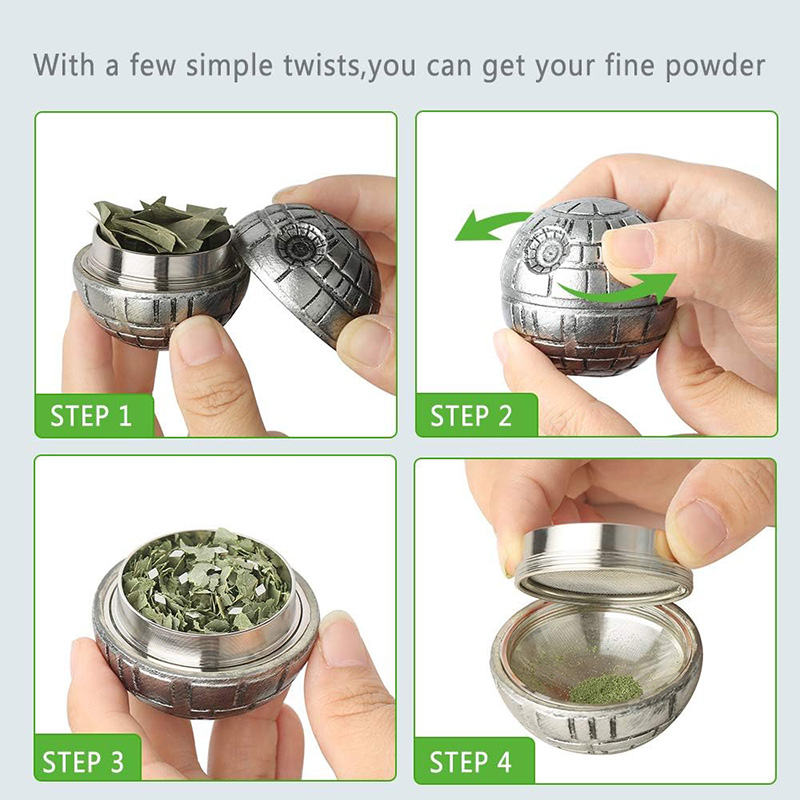 With a few simple twists,you can get your fine powder

STEP 1

STEP 2

STEP 3

STEP 4